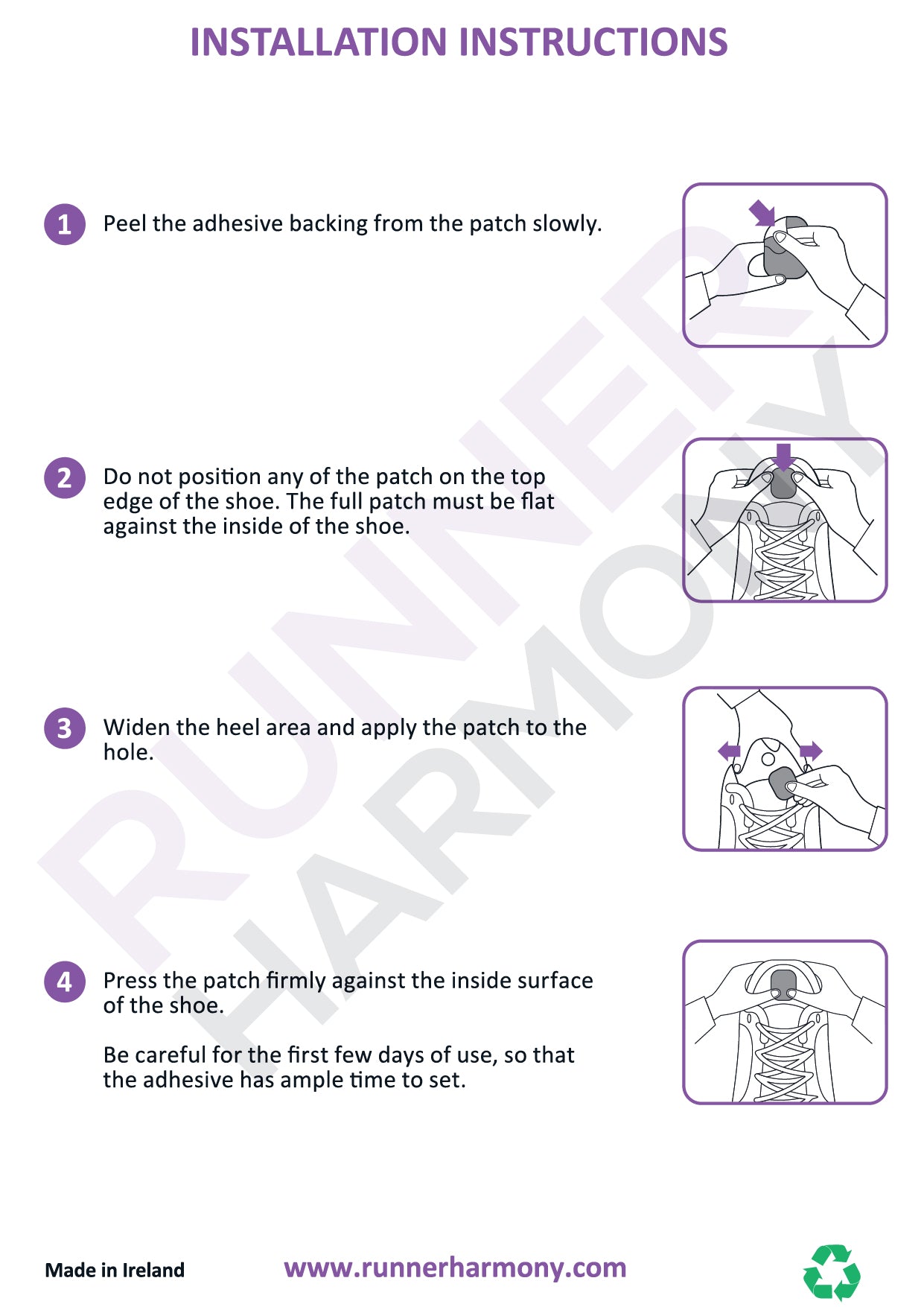 INSTALLATION INSTRUCTIONS

1 Peel the adhesive backing from the patch slowly.

2 Do not position any of the patch on the top edge of the shoe. The full patch must be flat against the inside of the shoe.

3 Widen the heel area and apply the patch to the hole.

4 Press the patch firmly against the inside surface of the shoe.

Be careful for the first few days of use, so that the adhesive has ample time to set.

RUNNER HARMONY

Made in Ireland www.runnerharmony.com